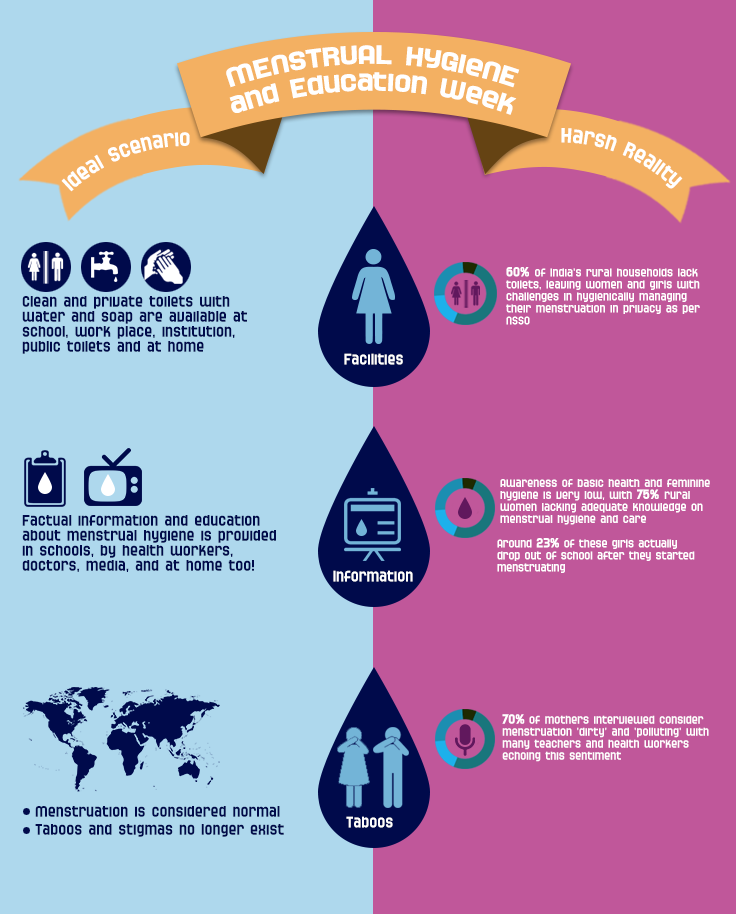 MENSTRUAL HYGIENE and Education Week

Ideal Scenario

Harsh Reality

Clean and private toilets with water and soap are available at school, work place, institution, public toilets and at home

Facilities

60% of India's rural households lack toilets, leaving women and girls with challenges in hygienically managing their menstruation in privacy as per NSSO

Factual information and education about menstrual hygiene is provided in schools, by health workers, doctors, media, and at home too!

Information

Awareness of basic health and feminine hygiene is very low, with 75% rural women lacking adequate knowledge on menstrual hygiene and care

Around 23% of these girls actually drop out of school after they started menstruating

• Menstruation is considered normal
• Taboos and stigmas no longer exist

Taboos

70% of mothers interviewed consider menstruation 'dirty' and 'polluting' with many teachers and health workers echoing this sentiment